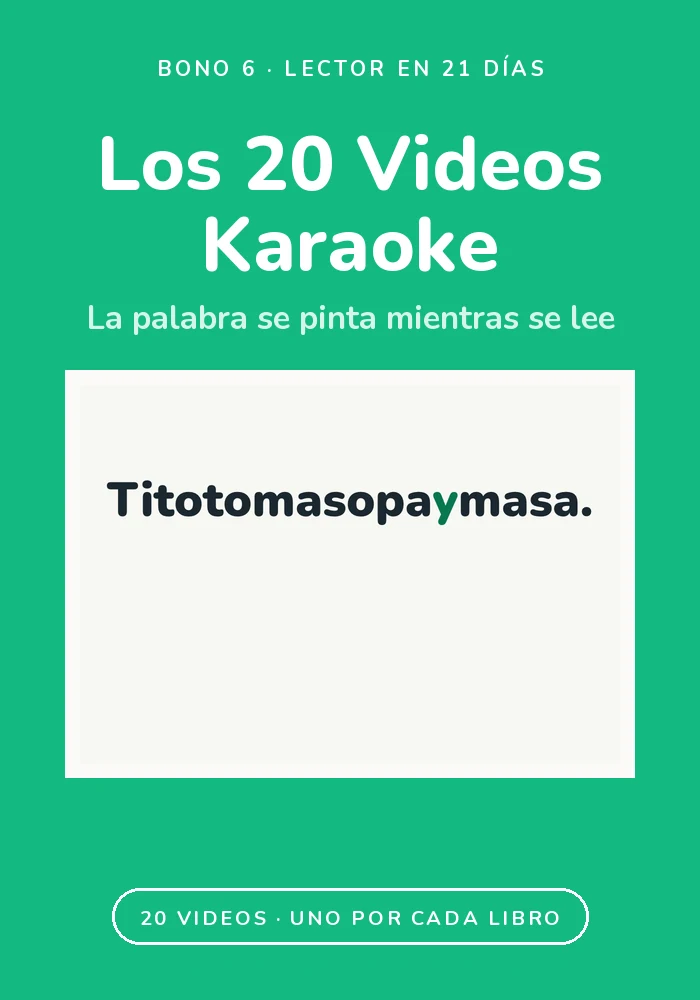 BONO 6 · LECTOR EN 21 DÍAS

Los 20 Videos Karaoke

La palabra se pinta mientras se lee

Titotomasopaymasa.

20 VIDEOS · UNO POR CADA LIBRO